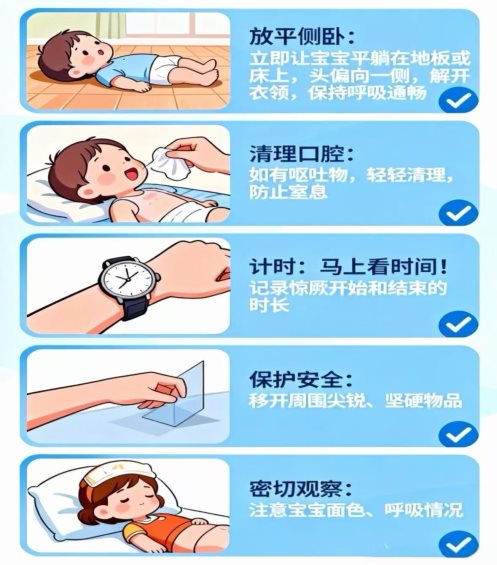 放平侧卧：
立即让宝宝平躺在地板或床上，头偏向一侧，解开衣领，保持呼吸通畅

清理口腔：
如有呕吐物，轻轻清理，防止窒息

计时：马上看时间！
记录惊厥开始和结束的时长

保护安全：
移开周围尖锐、坚硬物品

密切观察：
注意宝宝面色、呼吸情况